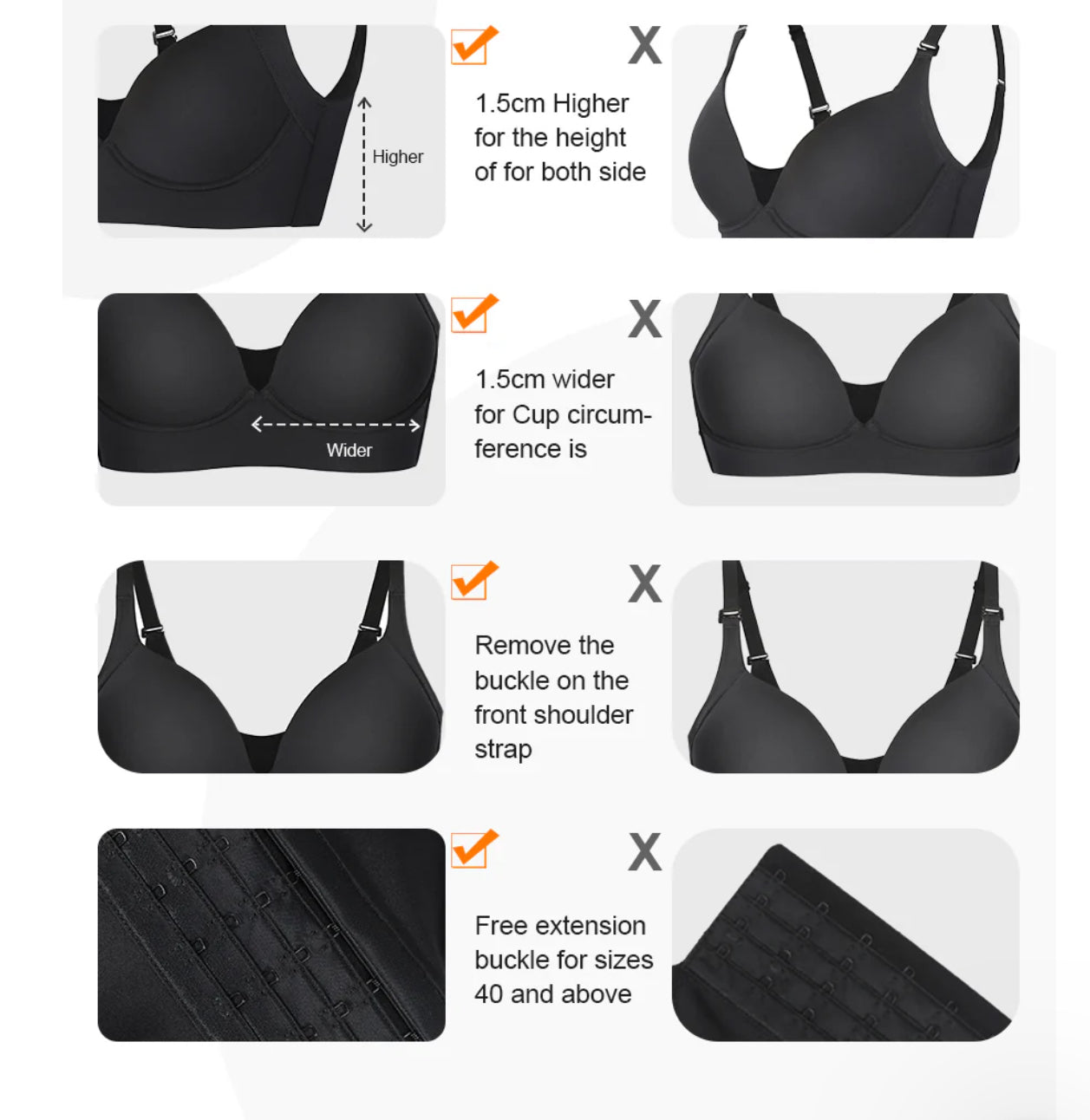 Higher

X

1.5cm Higher for the height of for both side

Wider

X

1.5cm wider for Cup circumference is

X

Remove the buckle on the front shoulder strap

X

Free extension buckle for sizes 40 and above