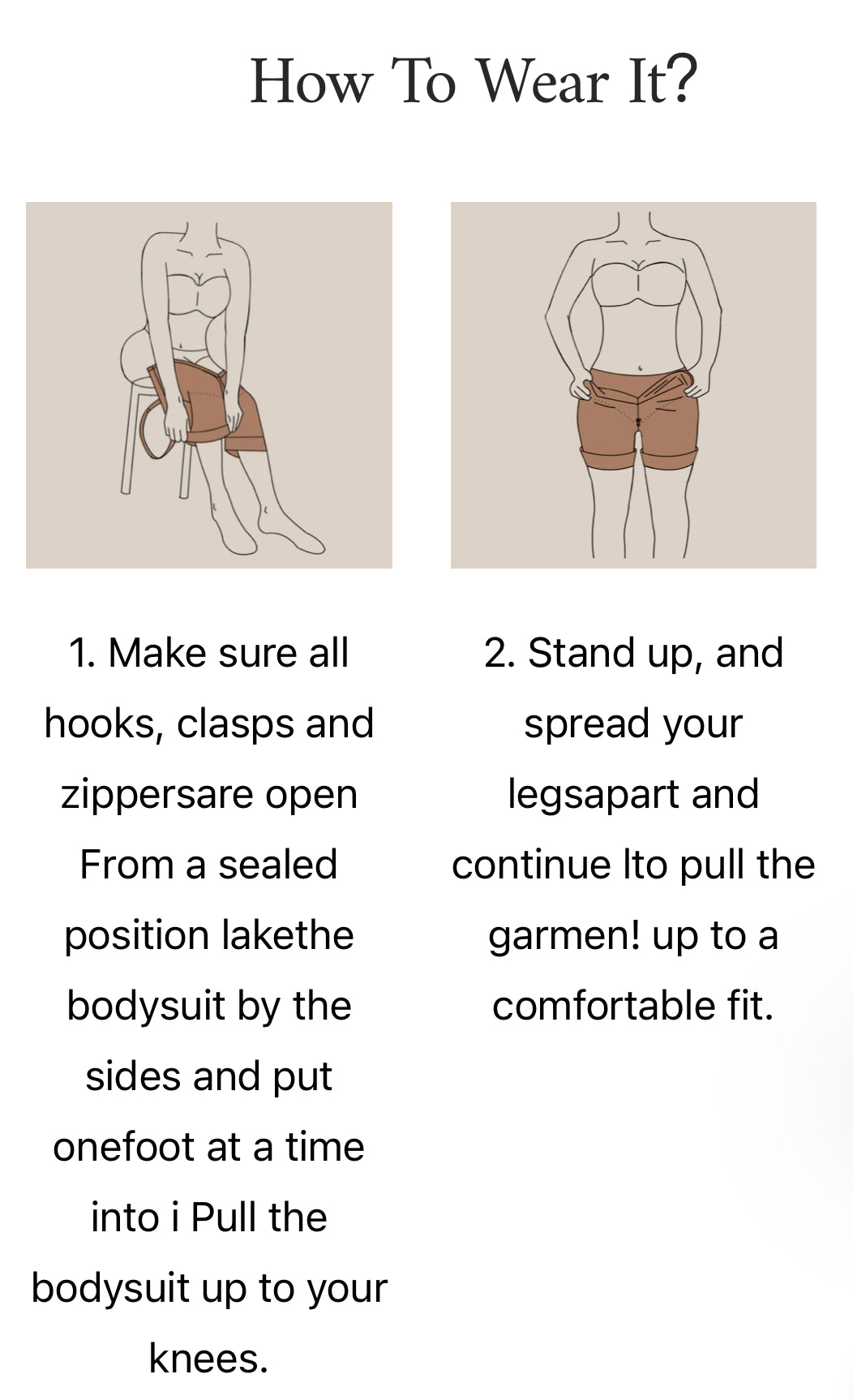 How To Wear It?

1. Make sure all hooks, clasps and zippersare open From a sealed position lakethe bodysuit by the sides and put onefoot at a time into i Pull the bodysuit up to your knees.

2. Stand up, and spread your legsapart and continue lto pull the garmen! up to a comfortable fit.